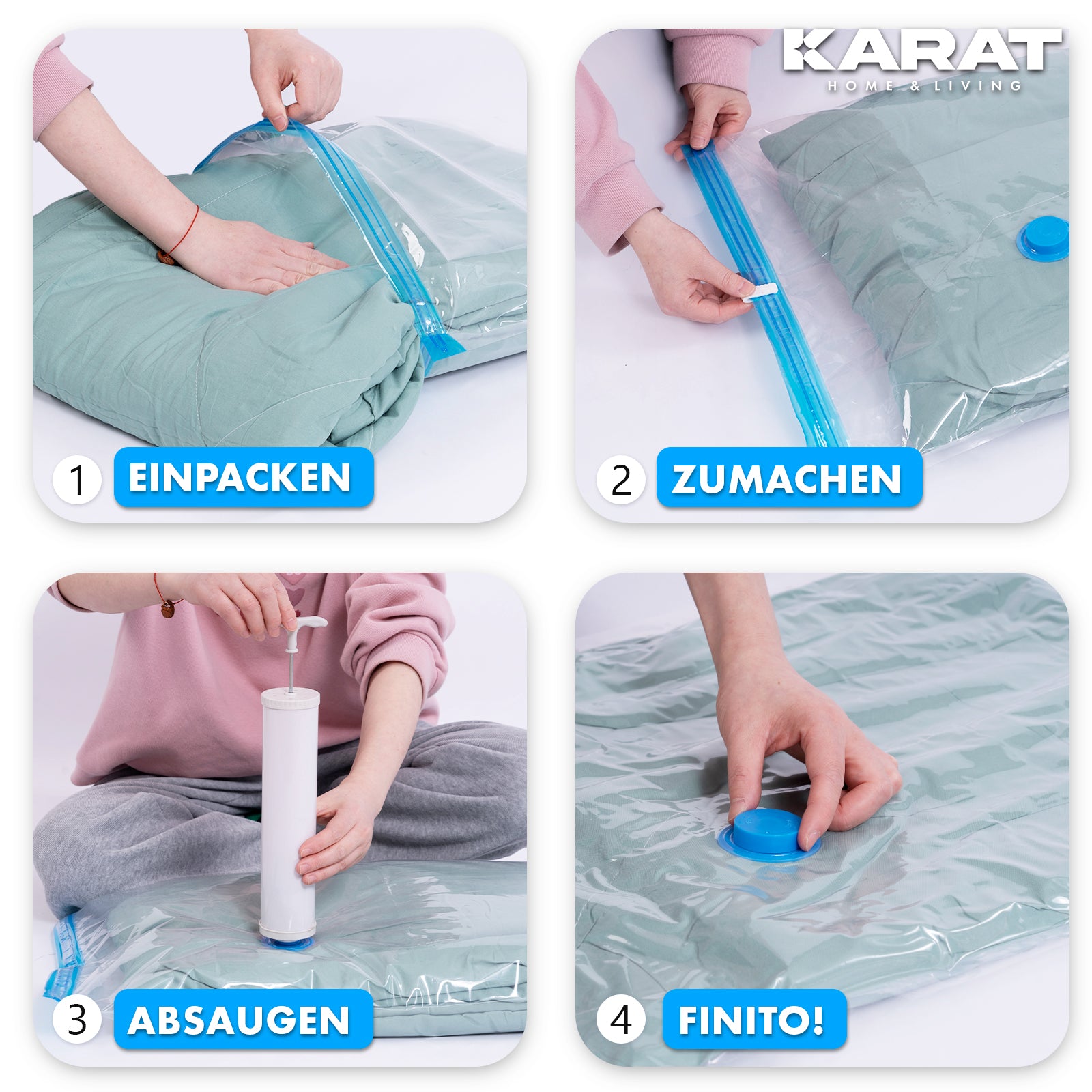 KARAT
HOME & LIVING

1 EINPACKEN

2 ZUMACHEN

3 ABSAUGEN

4 FINITO!