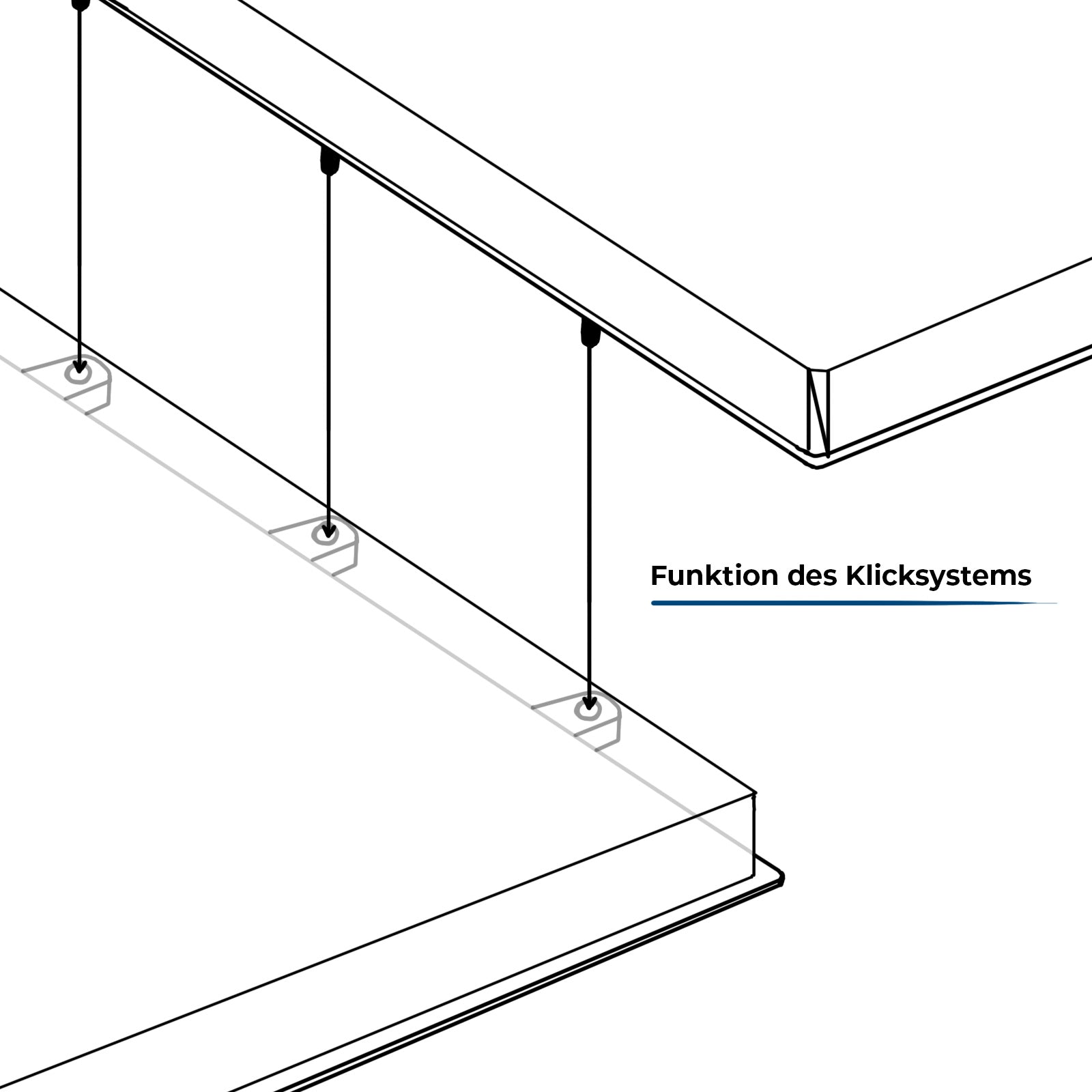 Funktion des Klicksystems