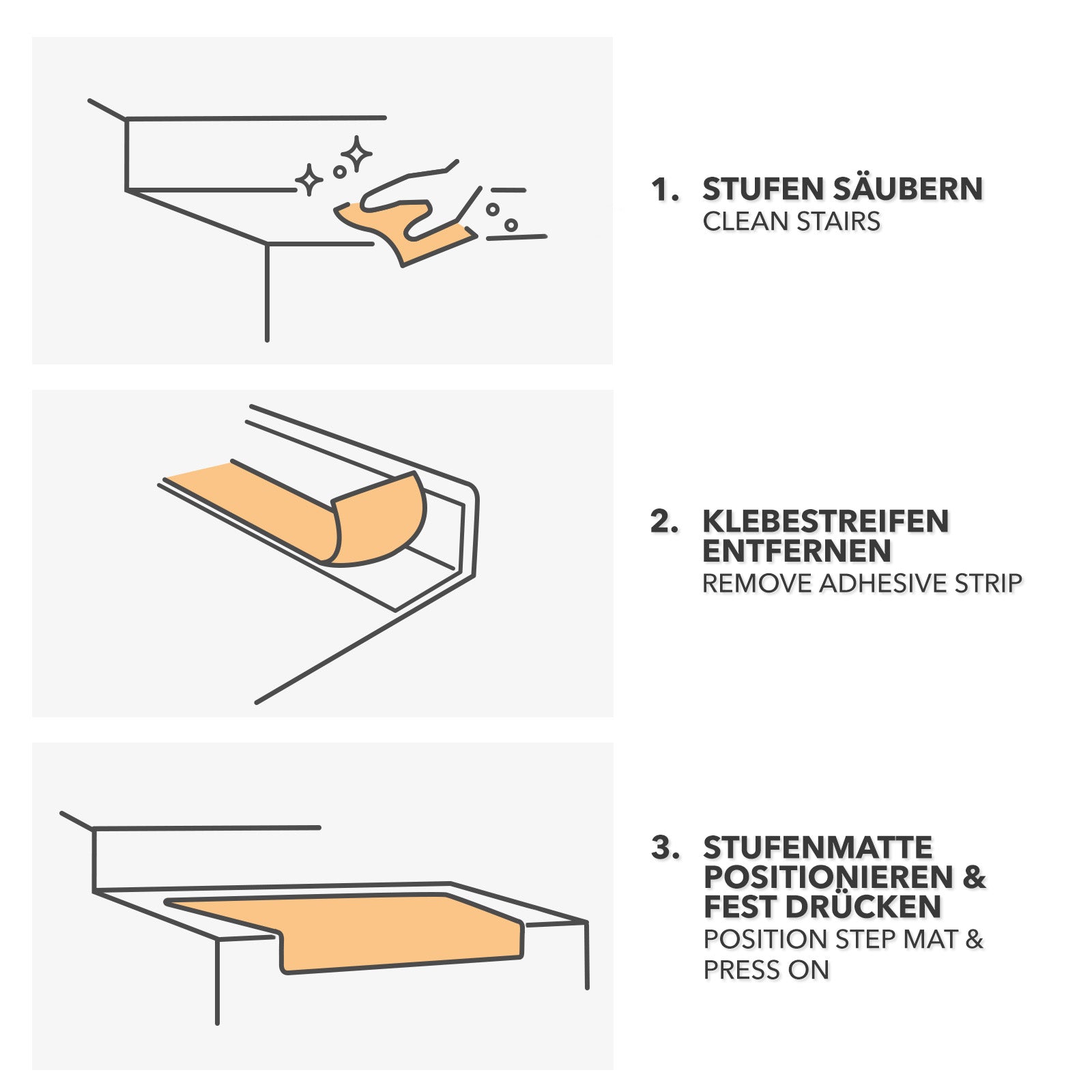 1. STUFEN SÄUBERN
CLEAN STAIRS

2. KLEBESTREIFEN ENTFERNEN
REMOVE ADHESIVE STRIP

3. STUFENMATTE POSITIONIEREN & FEST DRÜCKEN
POSITION STEP MAT & PRESS ON